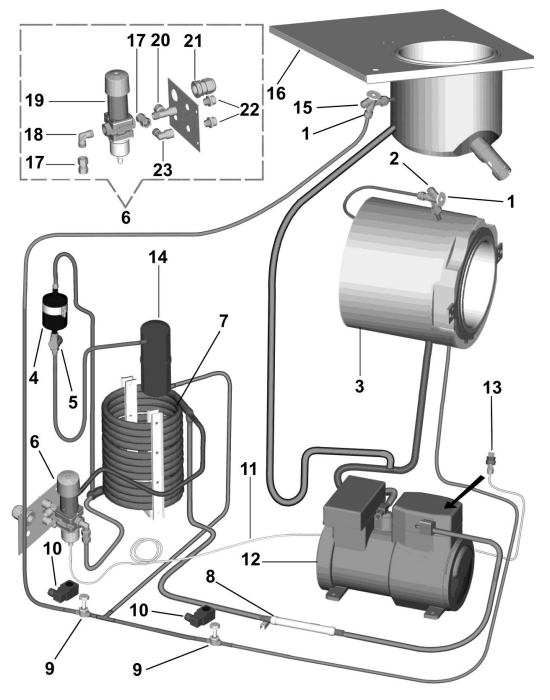 17 20 21
19
22
18
17
23
6
16
15
1
2
1
14
7
4
5
3
13
6
11
12
10
8
10
9
9